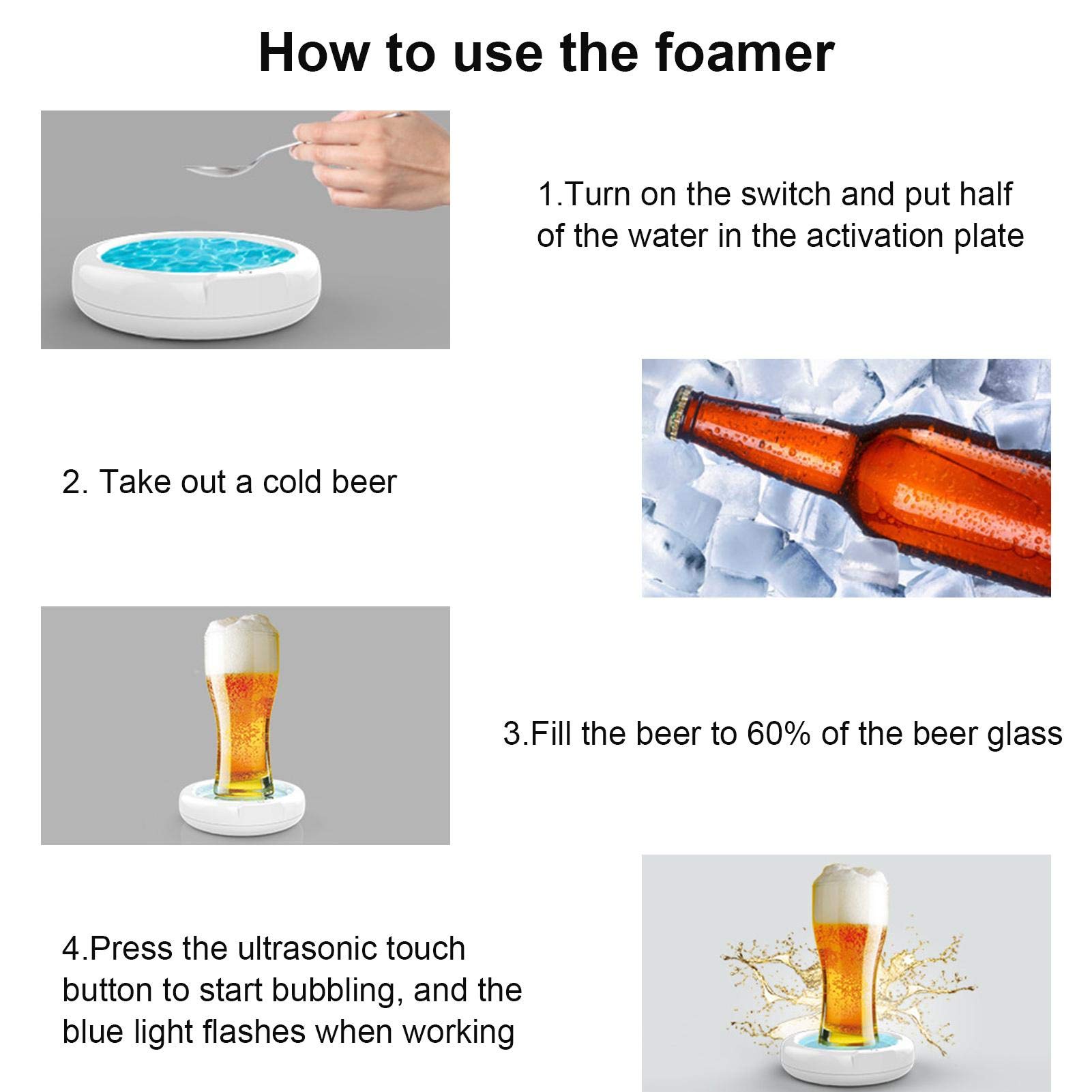 How to use the foamer

1.Turn on the switch and put half of the water in the activation plate

2. Take out a cold beer

3.Fill the beer to 60% of the beer glass

4.Press the ultrasonic touch button to start bubbling, and the blue light flashes when working